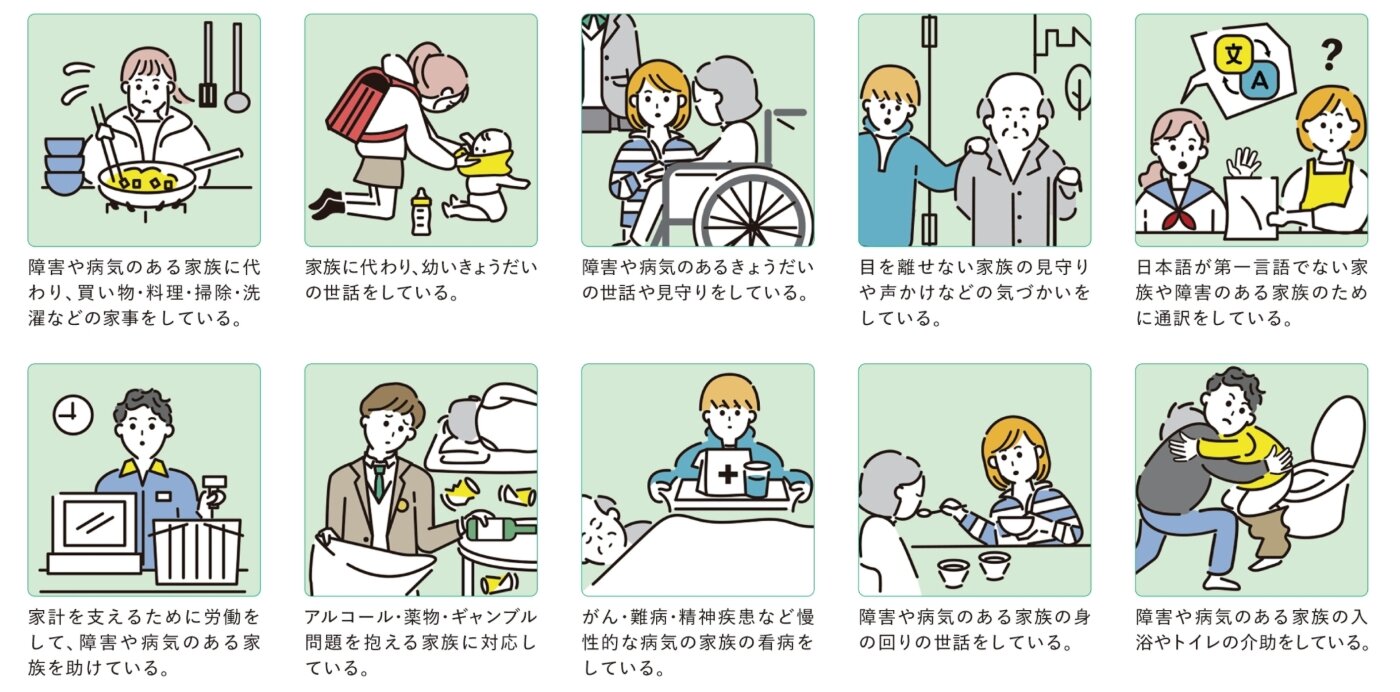 文

A

?

障害や病気のある家族に代わり、買い物・料理・掃除・洗濯などの家事をしている。

家族に代わり、幼いきょうだいの世話をしている。

障害や病気のあるきょうだいの世話や見守りをしている。

目を離せない家族の見守りや声かけなどの気づかいをしている。

日本語が第一言語でない家族や障害のある家族のために通訳をしている。

家計を支えるために労働をして、障害や病気のある家族を助けている。

アルコール・薬物・ギャンブル問題を抱える家族に対応している。

がん・難病・精神疾患など慢性的な病気の家族の看病をしている。

障害や病気のある家族の身の回りの世話をしている。

障害や病気のある家族の入浴やトイレの介助をしている。